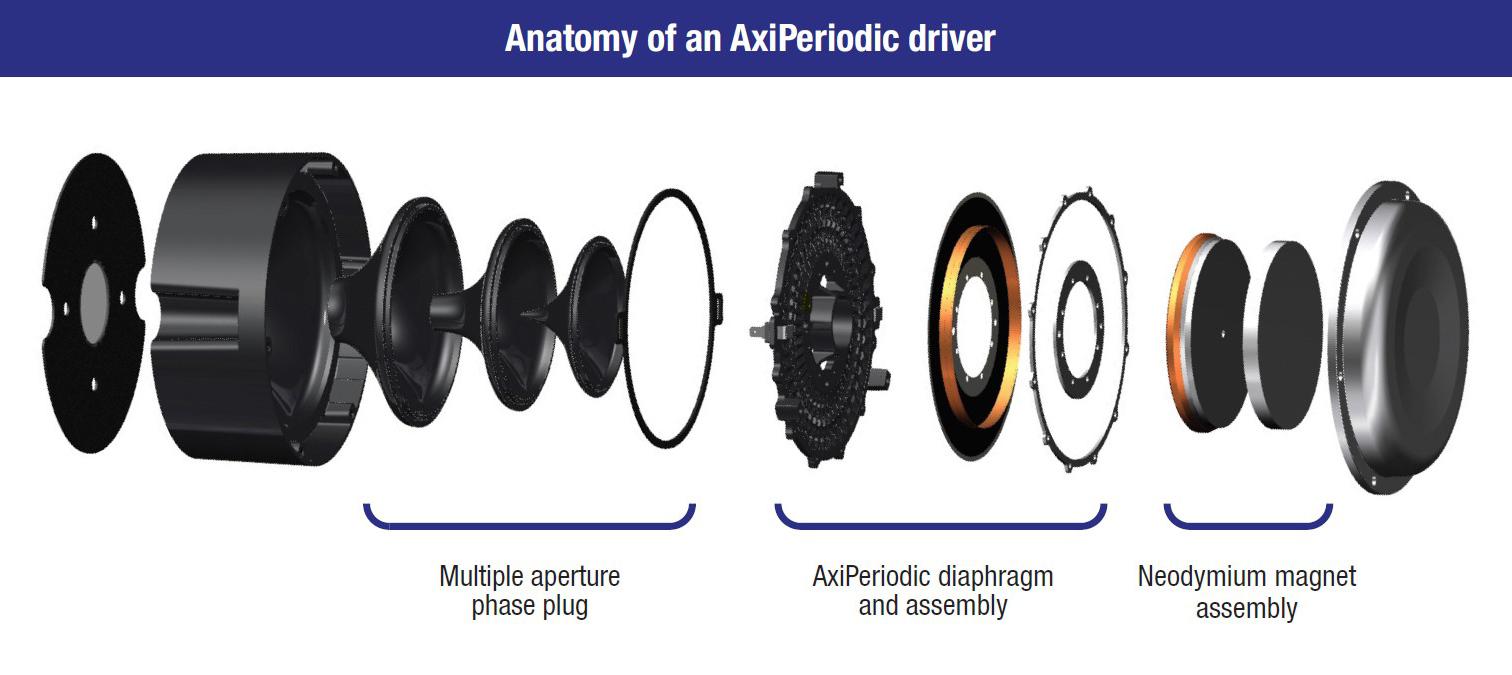 Anatomy of an AxiPeriodic driver

Multiple aperture phase plug

AxiPeriodic diaphragm and assembly

Neodymium magnet assembly